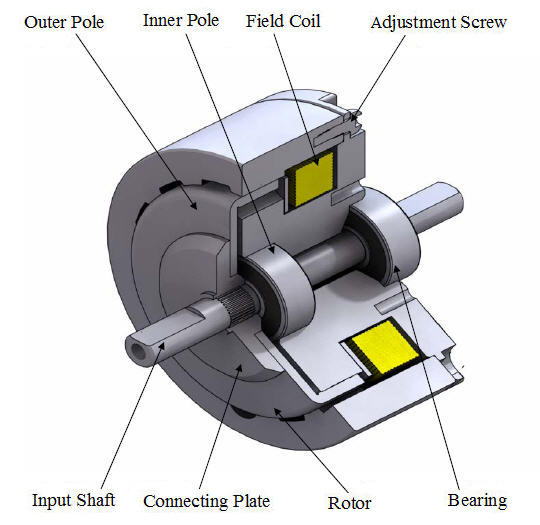 Outer Pole
Inner Pole
Field Coil
Adjustment Screw
Input Shaft
Connecting Plate
Rotor
Bearing