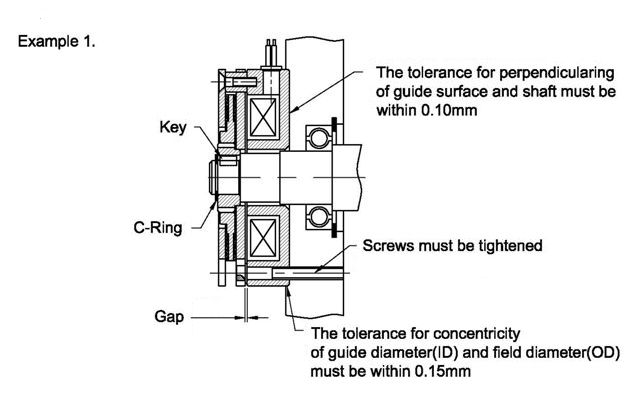 Example 1.

The tolerance for perpendicularing of guide surface and shaft must be within 0.10mm

Key

C-Ring

Screws must be tightened

Gap

The tolerance for concentricity of guide diameter(ID) and field diameter(OD) must be within 0.15mm